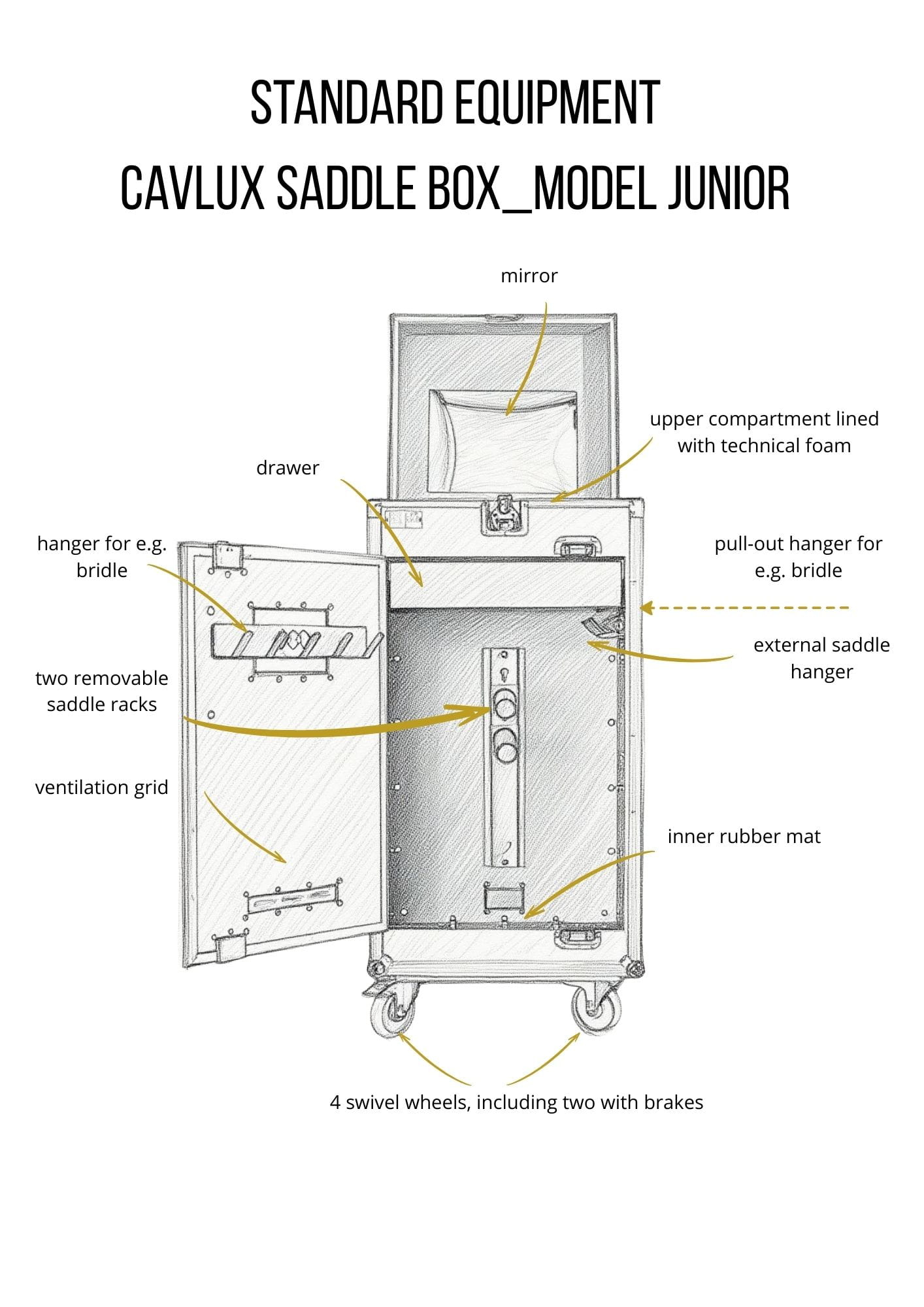 STANDARD EQUIPMENT
CAVLUX SADDLE BOX_MODEL JUNIOR

mirror

upper compartment lined with technical foam

drawer

hanger for e.g. bridle

pull-out hanger for e.g. bridle

external saddle hanger

two removable saddle racks

ventilation grid

inner rubber mat

4 swivel wheels, including two with brakes